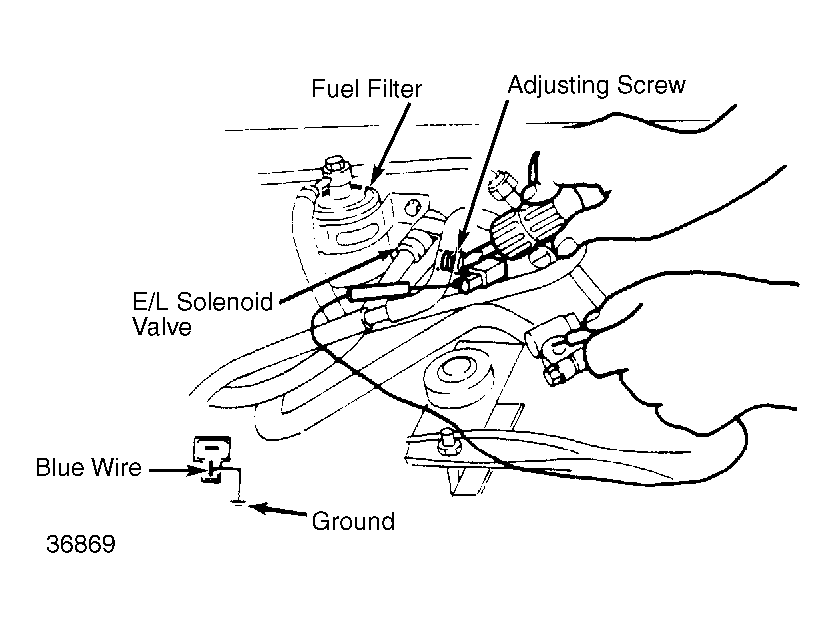 Fuel Filter
Adjusting Screw
E/L Solenoid Valve
Blue Wire
Ground
36869