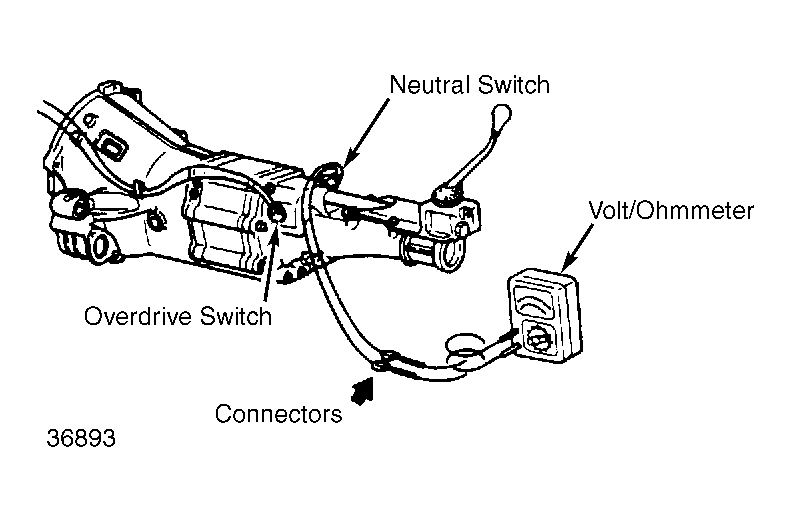 Neutral Switch

Volt/Ohmmeter

Overdrive Switch

Connectors

36893