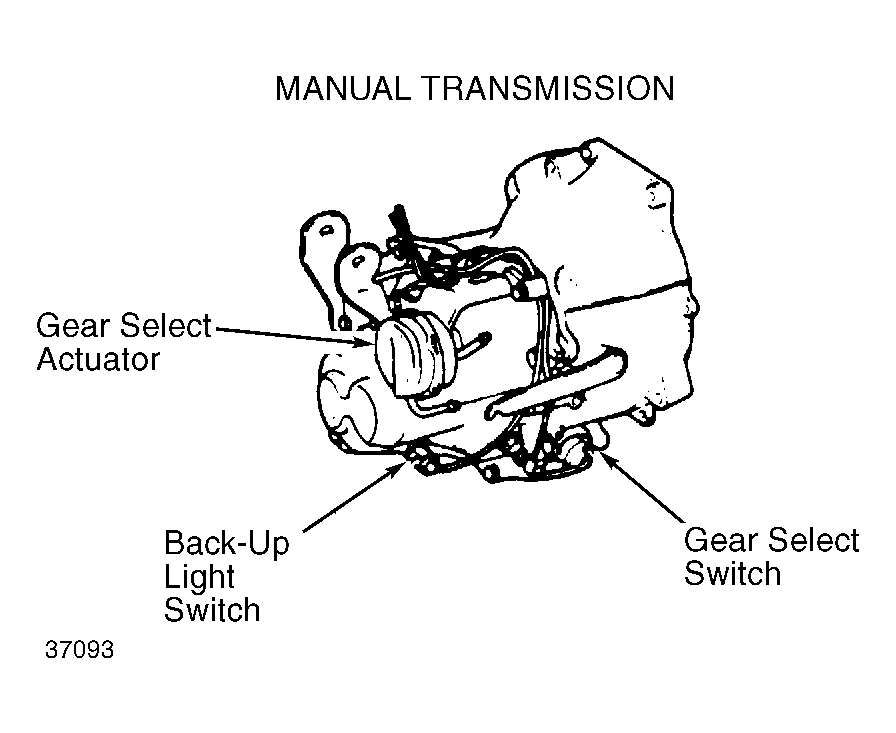 MANUAL TRANSMISSION

Gear Select Actuator

Back-Up Light Switch

Gear Select Switch

37093