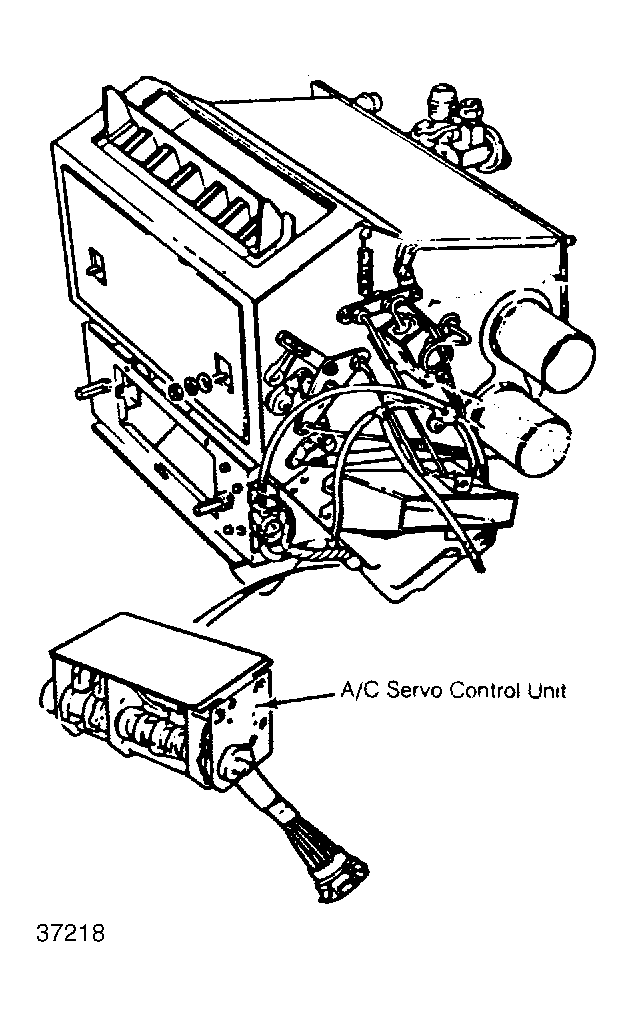 A/C Servo Control Unit

37218