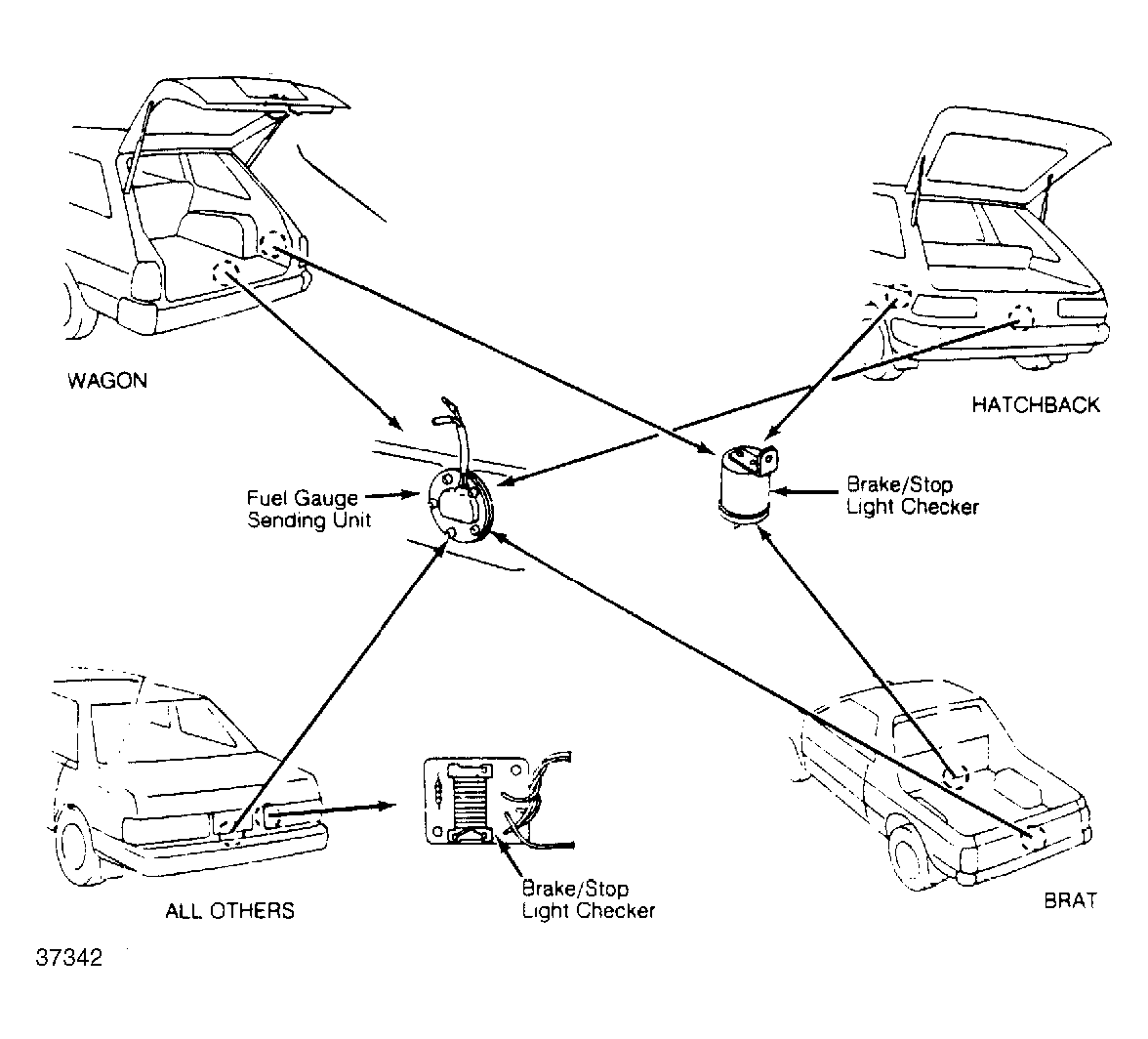 WAGON

HATCHBACK

Fuel Gauge Sending Unit

Brake/Stop Light Checker

ALL OTHERS

Brake/Stop Light Checker

BRAT

37342