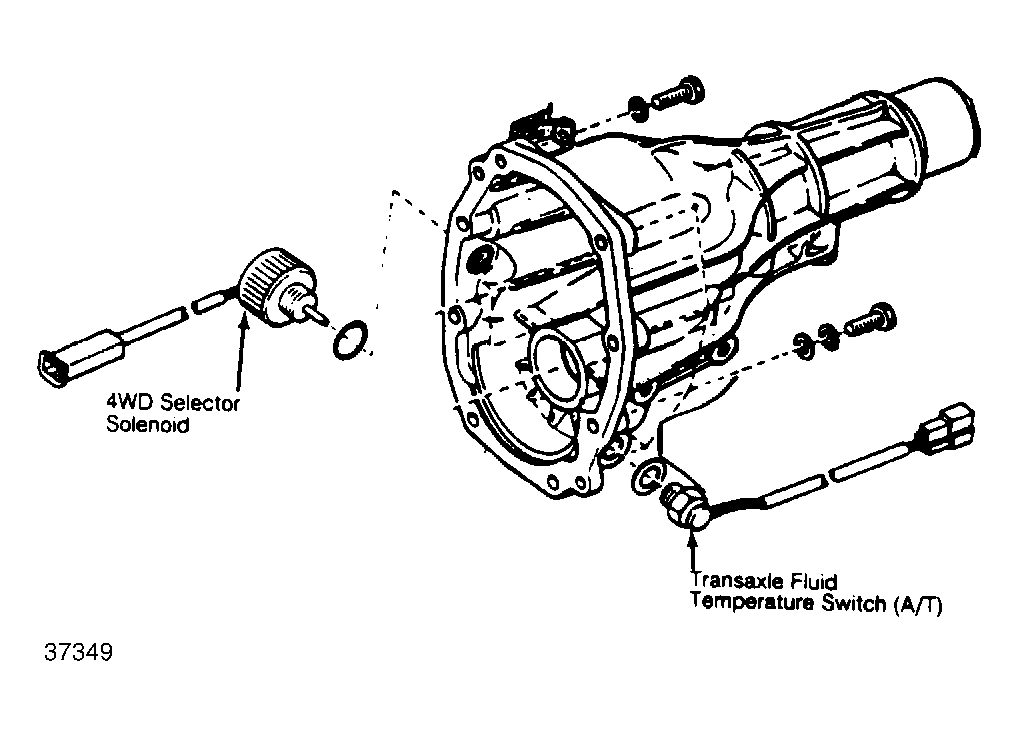 4WD Selector Solenoid

Transaxle Fluid Temperature Switch (A/T)

37349