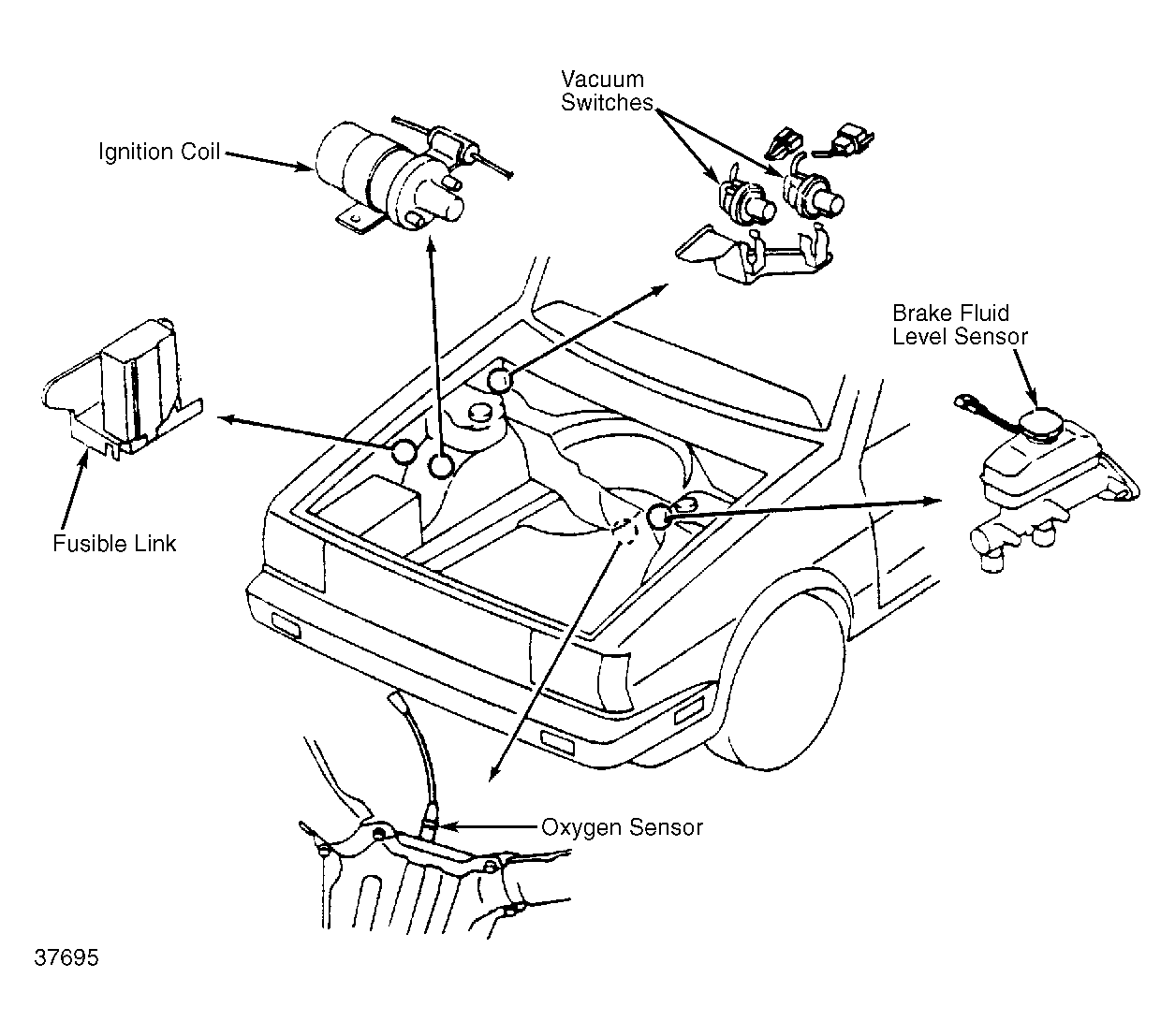 Vacuum Switches

Ignition Coil

Brake Fluid Level Sensor

Fusible Link

Oxygen Sensor

37695