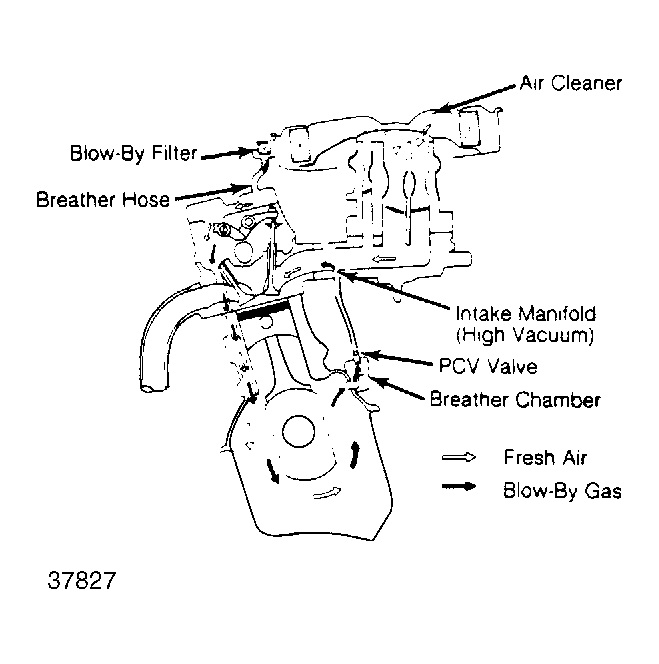 Air Cleaner

Blow-By Filter

Breather Hose

Intake Manifold (High Vacuum)

PCV Valve

Breather Chamber

Fresh Air

Blow-By Gas

37827