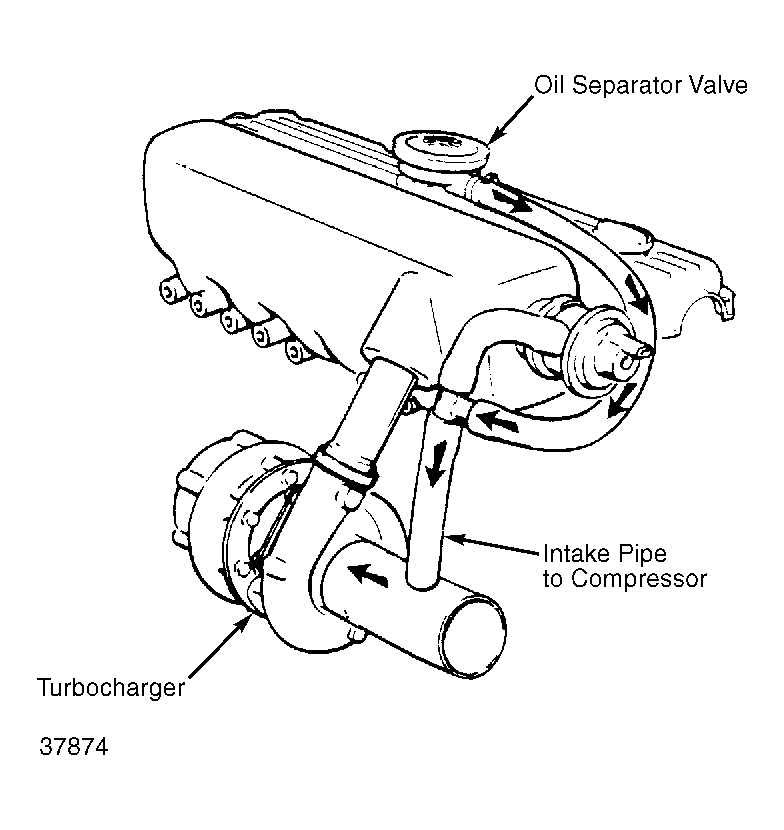 Oil Separator Valve

Intake Pipe to Compressor

Turbocharger

37874