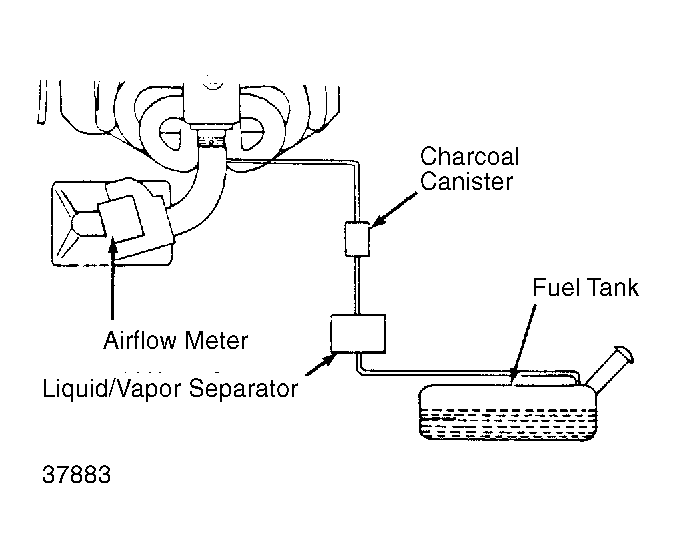 Charcoal Canister

Fuel Tank

Airflow Meter

Liquid/Vapor Separator

37883