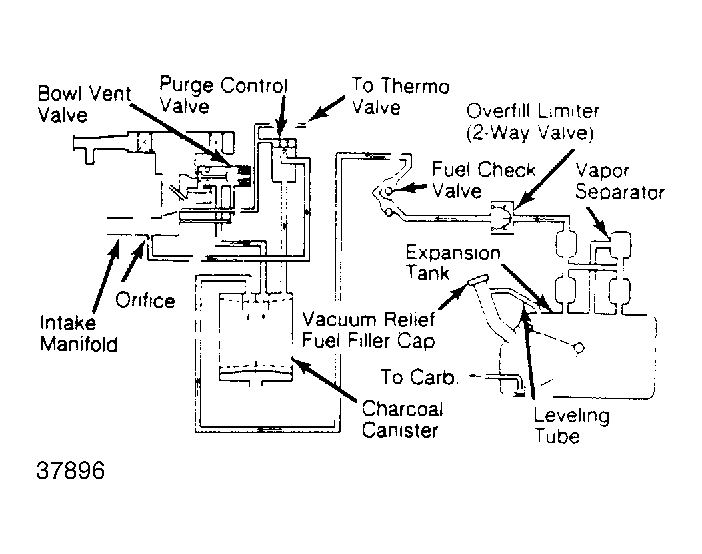 Bowl Vent Valve

Purge Control Valve

To Thermo Valve

Overfill Limiter (2-Way Valve)

Fuel Check Valve

Vapor Separator

Expansion Tank

Orifice

Intake Manifold

Vacuum Relief Fuel Filler Cap

To Carb.

Charcoal Canister

Leveling Tube

37896