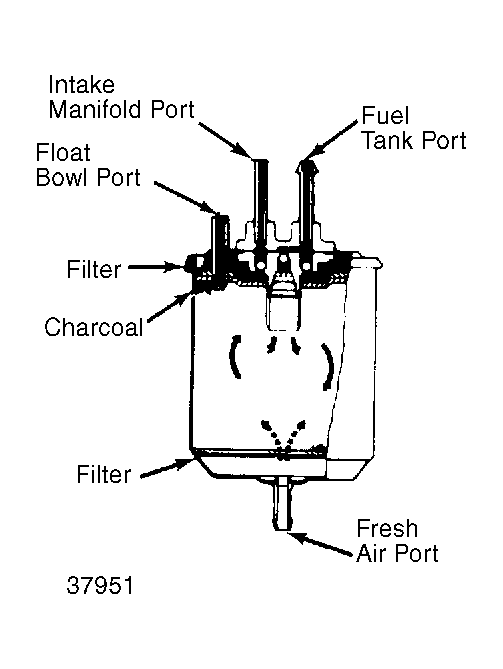 Intake Manifold Port

Fuel Tank Port

Float Bowl Port

Filter

Charcoal

Filter

Fresh Air Port

37951