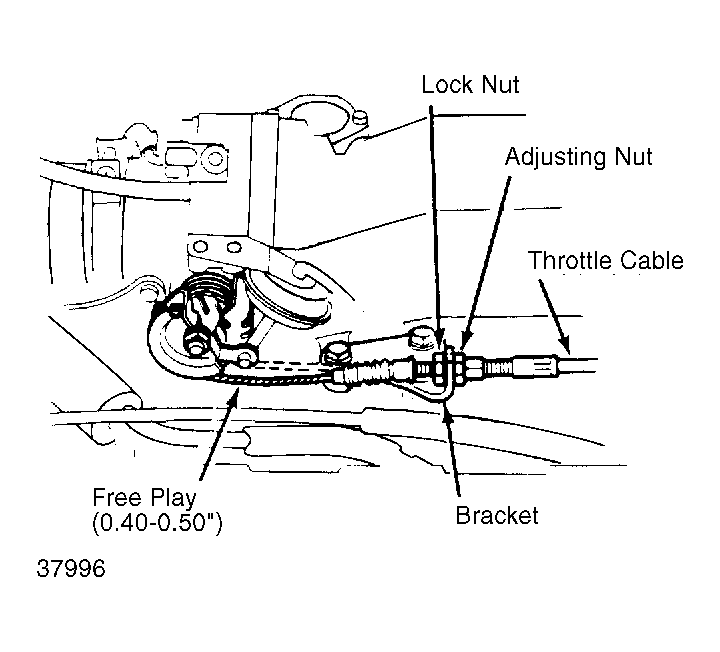 Lock Nut

Adjusting Nut

Throttle Cable

Free Play
(0.40-0.50")

Bracket

37996