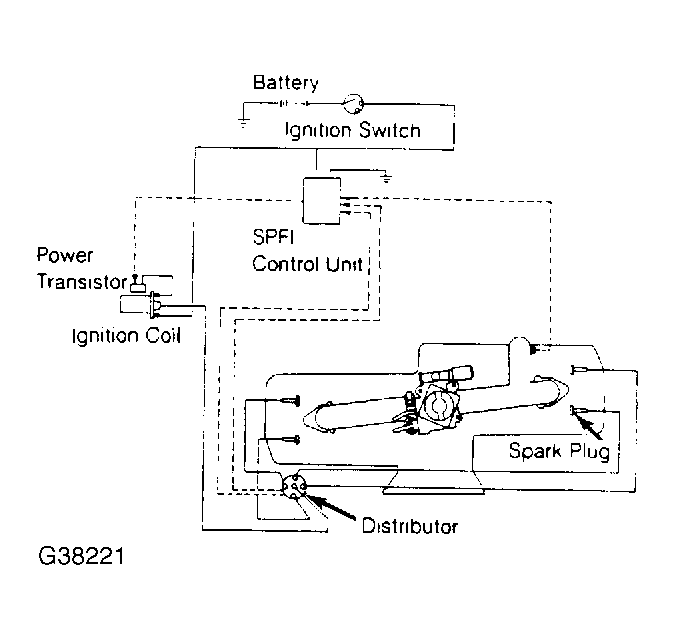 Battery

Ignition Switch

SPFI
Control Unit

Power
Transistor

Ignition Coil

Spark Plug

Distributor

G38221