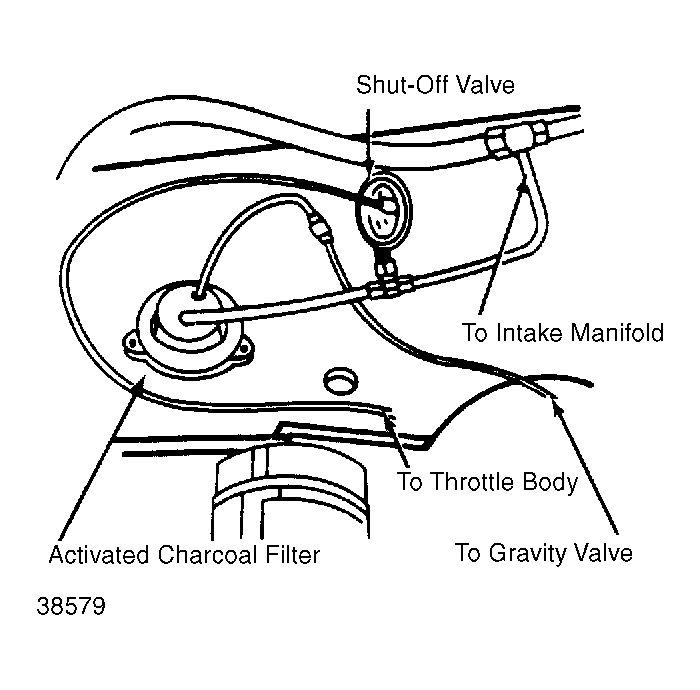 Shut-Off Valve

To Intake Manifold

To Throttle Body

Activated Charcoal Filter

To Gravity Valve

38579