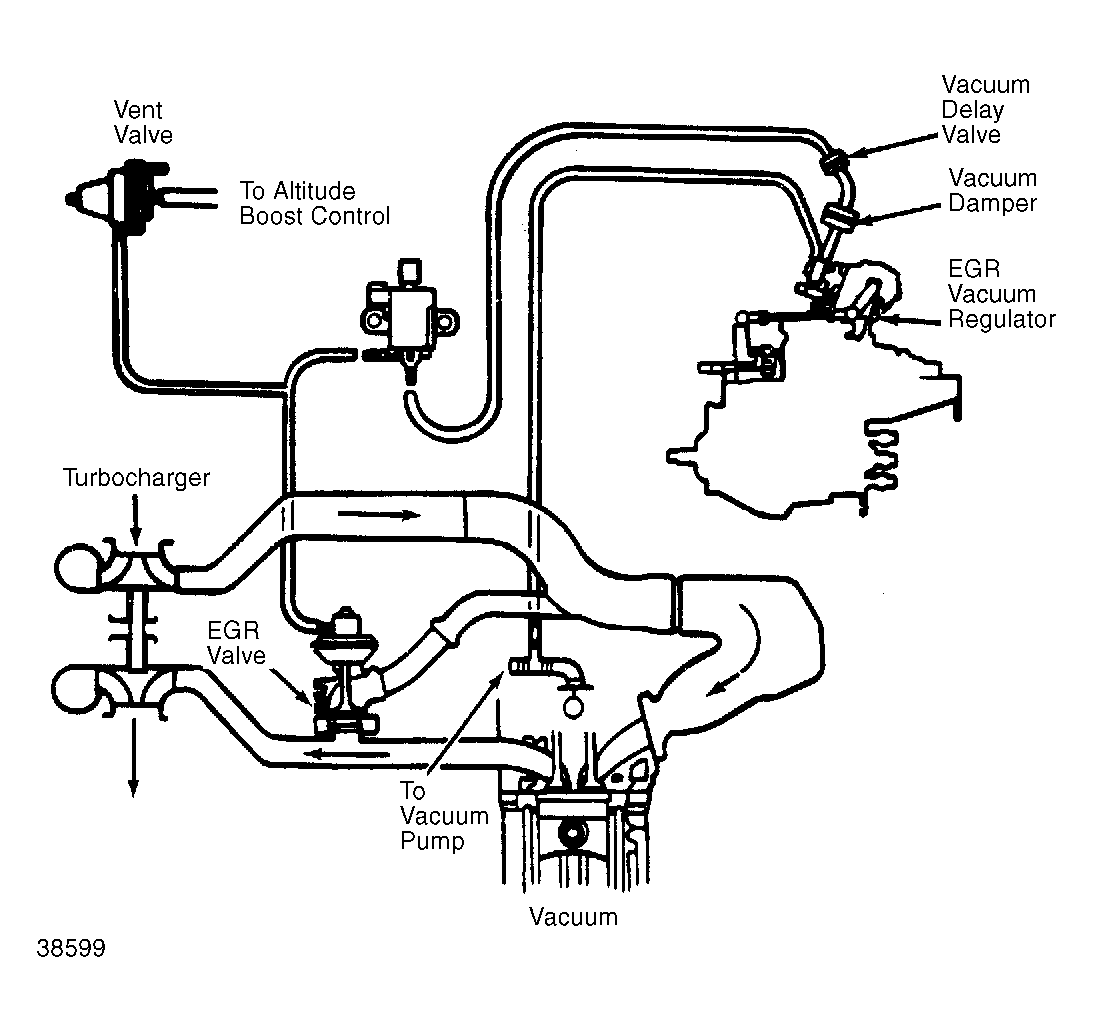 Vent Valve

To Altitude Boost Control

Vacuum Delay Valve

Vacuum Damper

EGR Vacuum Regulator

Turbocharger

EGR Valve

To Vacuum Pump

Vacuum

38599