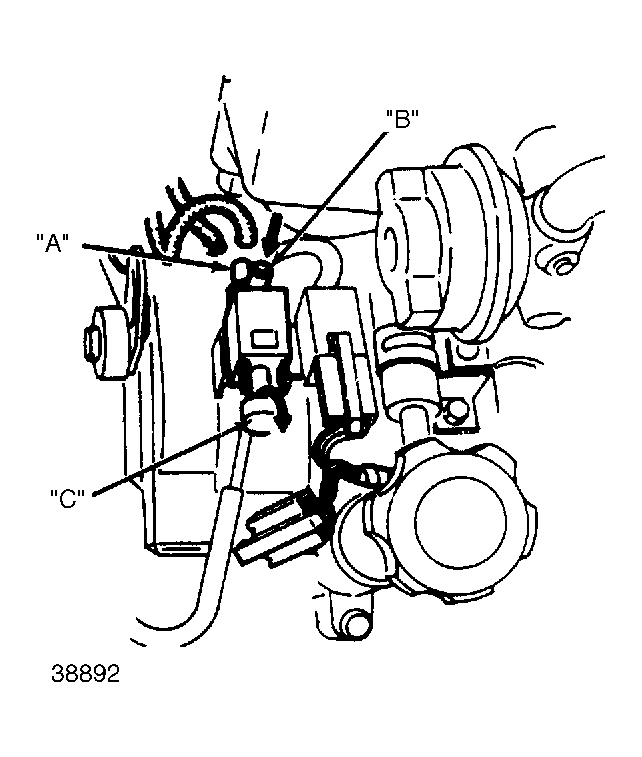 "B"

"A"

"C"

38892