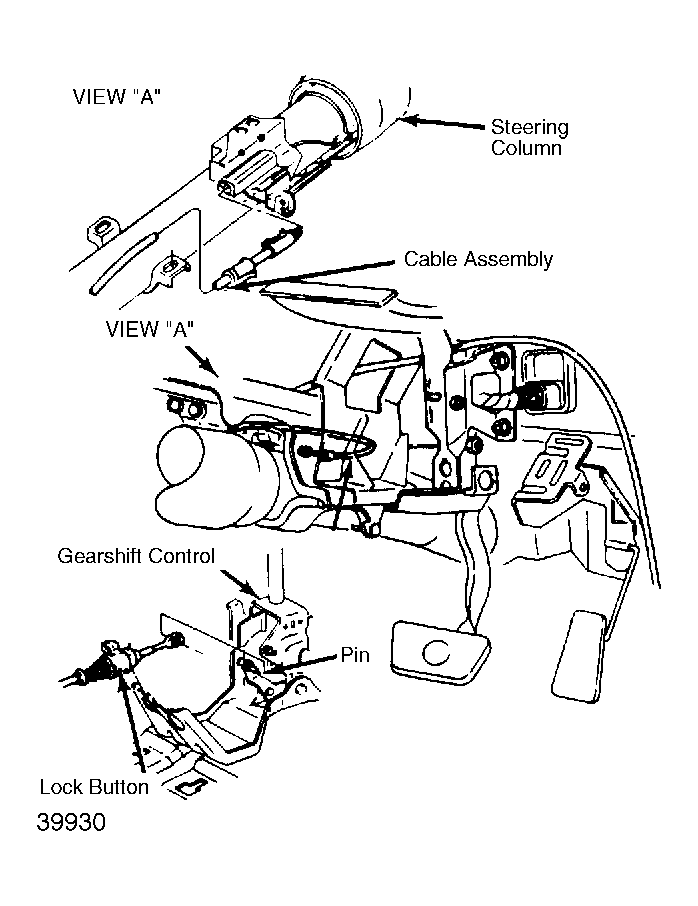 VIEW "A"

Steering Column

Cable Assembly

VIEW "A"

Gearshift Control

Pin

Lock Button

39930