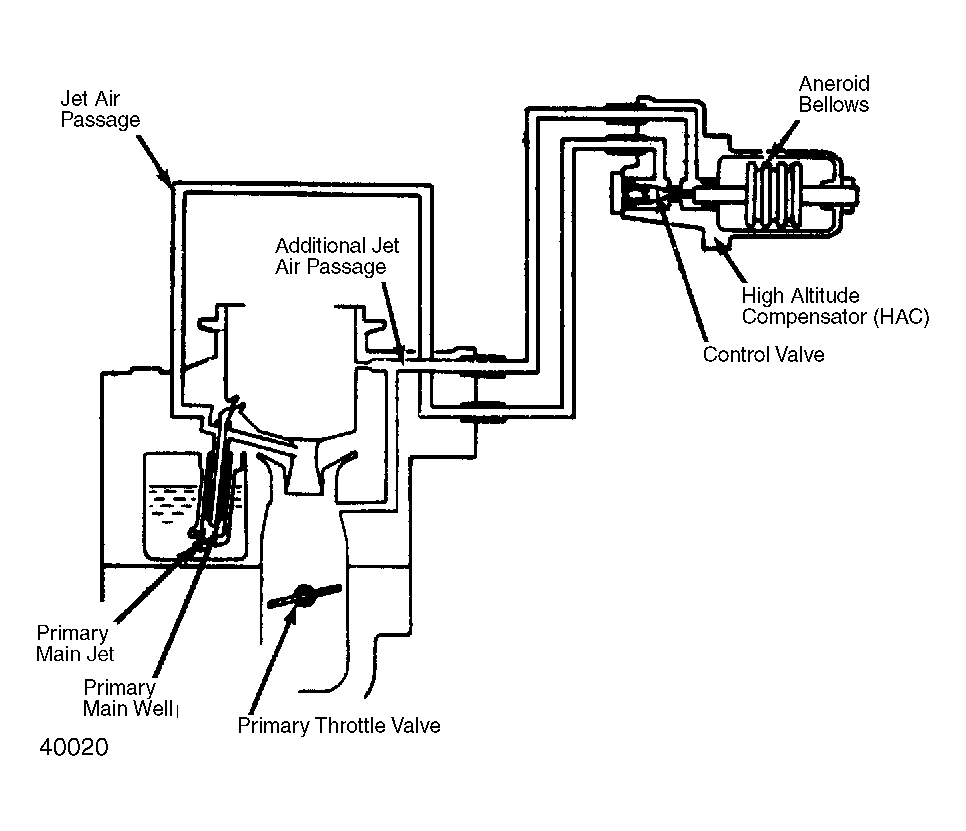 Jet Air Passage

Aneroid Bellows

Additional Jet Air Passage

High Altitude Compensator (HAC)

Control Valve

Primary Main Jet

Primary Main Well

Primary Throttle Valve

40020