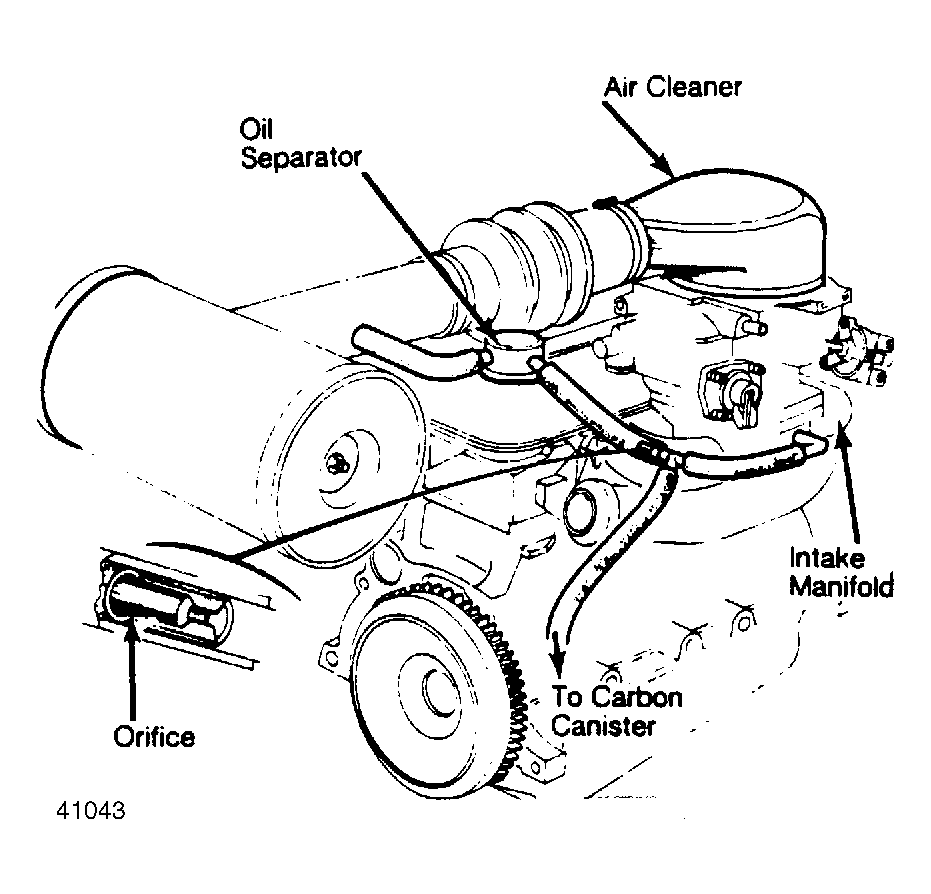 Air Cleaner

Oil Separator

Intake Manifold

To Carbon Canister

Orifice

41043