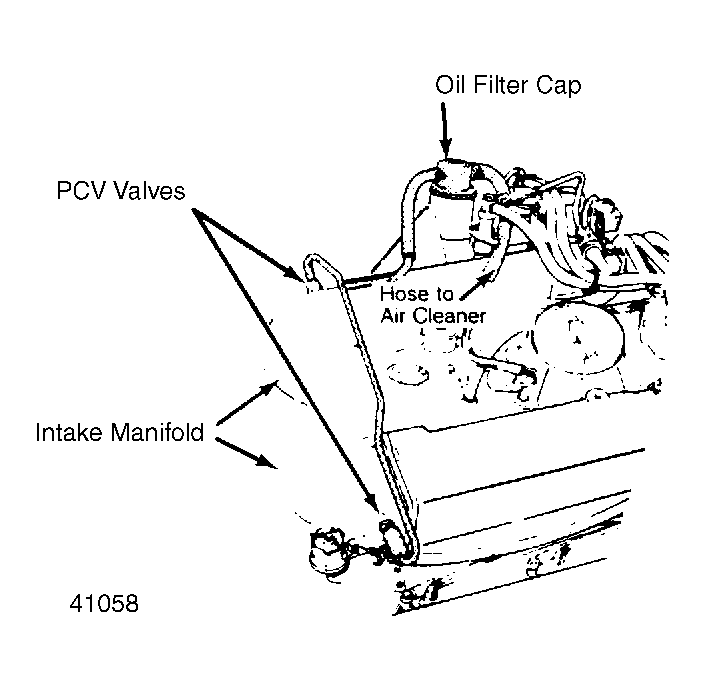 Oil Filter Cap

PCV Valves

Hose to Air Cleaner

Intake Manifold

41058