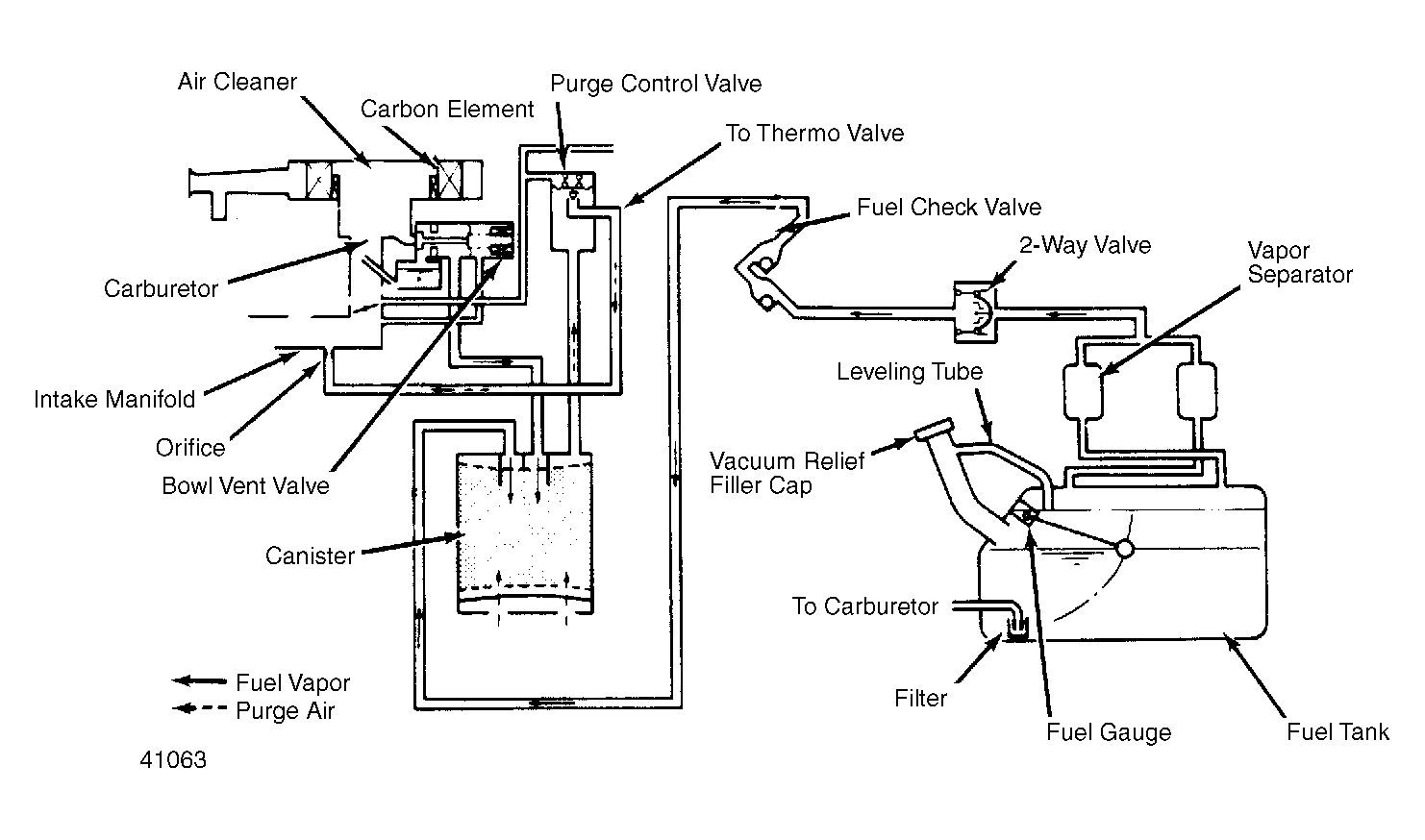 Air Cleaner
Carbon Element
Purge Control Valve
To Thermo Valve
Fuel Check Valve
2-Way Valve
Vapor Separator
Carburetor
Intake Manifold
Orifice
Bowl Vent Valve
Leveling Tube
Vacuum Relief Filler Cap
Canister
To Carburetor
Filter
Fuel Gauge
Fuel Tank
Fuel Vapor
Purge Air
41063