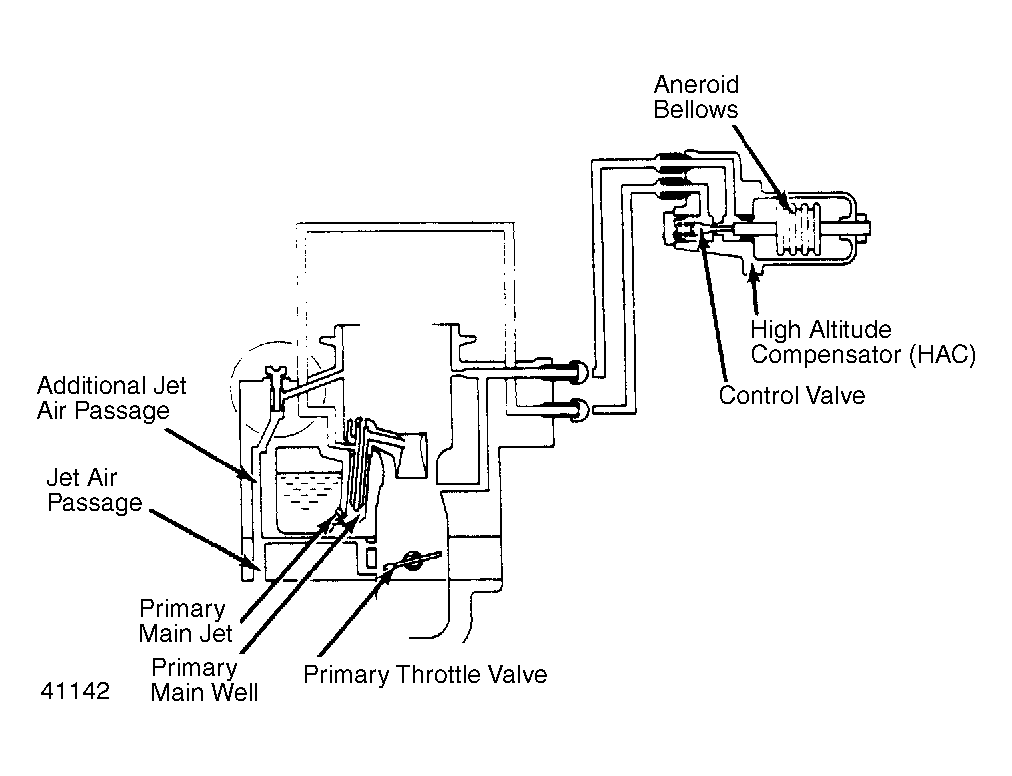 Aneroid Bellows

High Altitude Compensator (HAC)

Control Valve

Additional Jet Air Passage

Jet Air Passage

Primary Main Jet

Primary Main Well

Primary Throttle Valve

41142