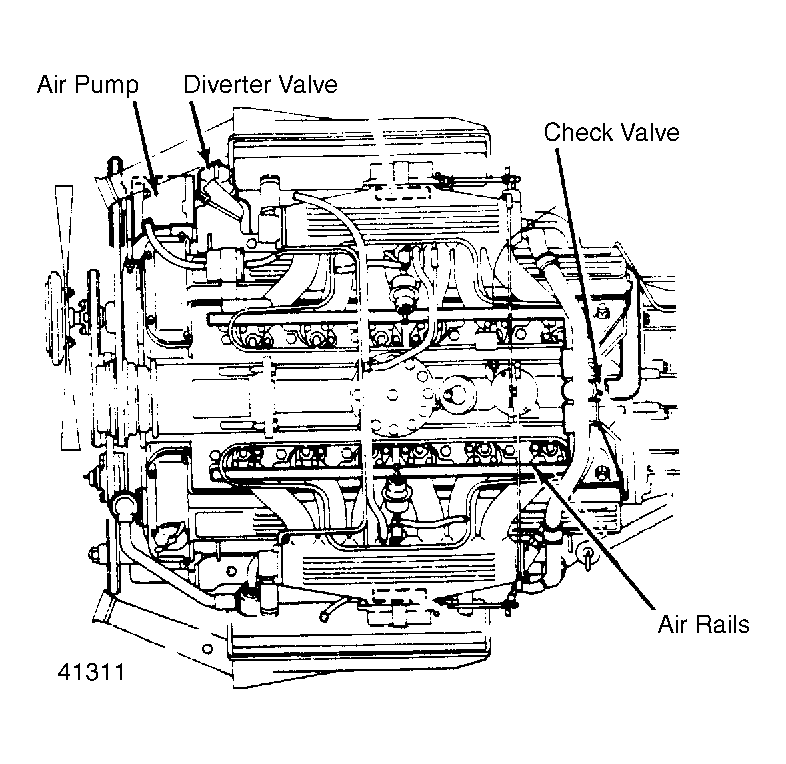 Air Pump
Diverter Valve
Check Valve
Air Rails
41311