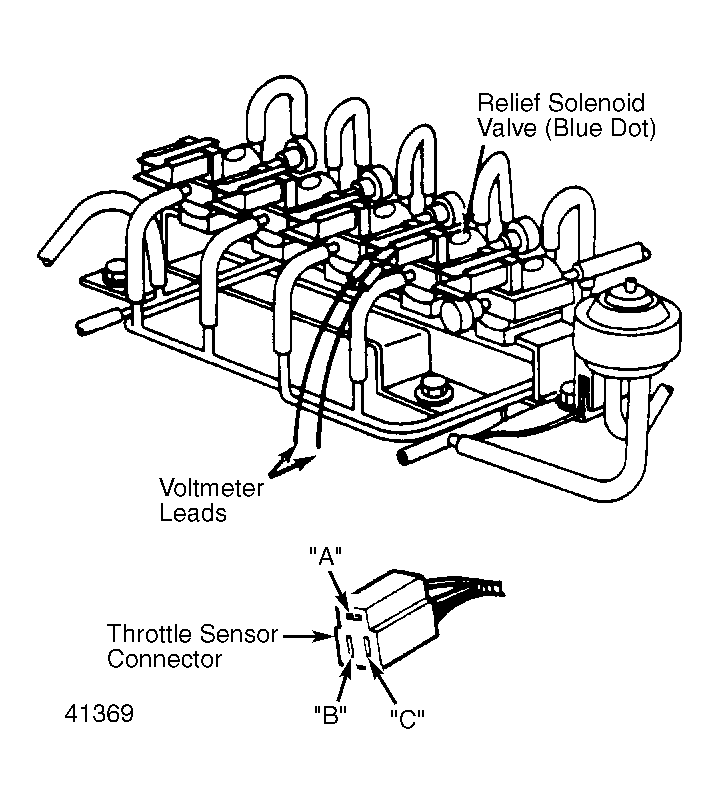 Relief Solenoid Valve (Blue Dot)

Voltmeter Leads

"A"

Throttle Sensor Connector

"B"

"C"

41369