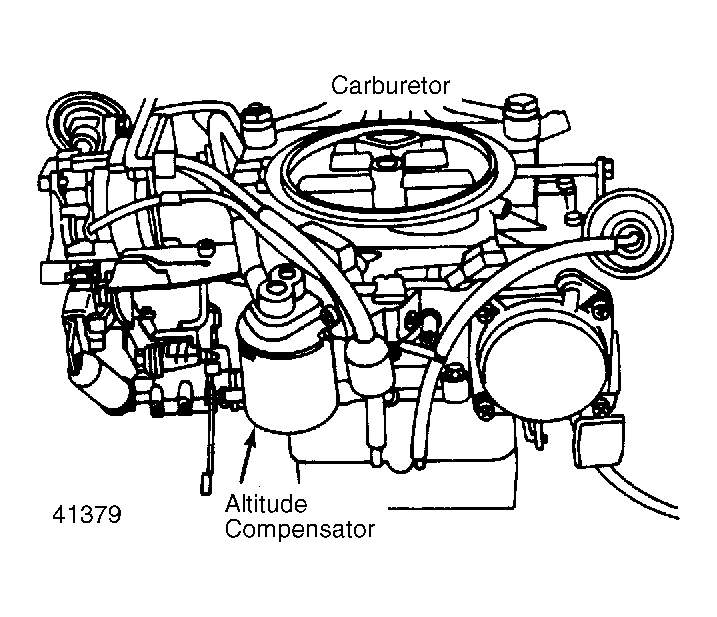 Carburetor

41379

Altitude Compensator