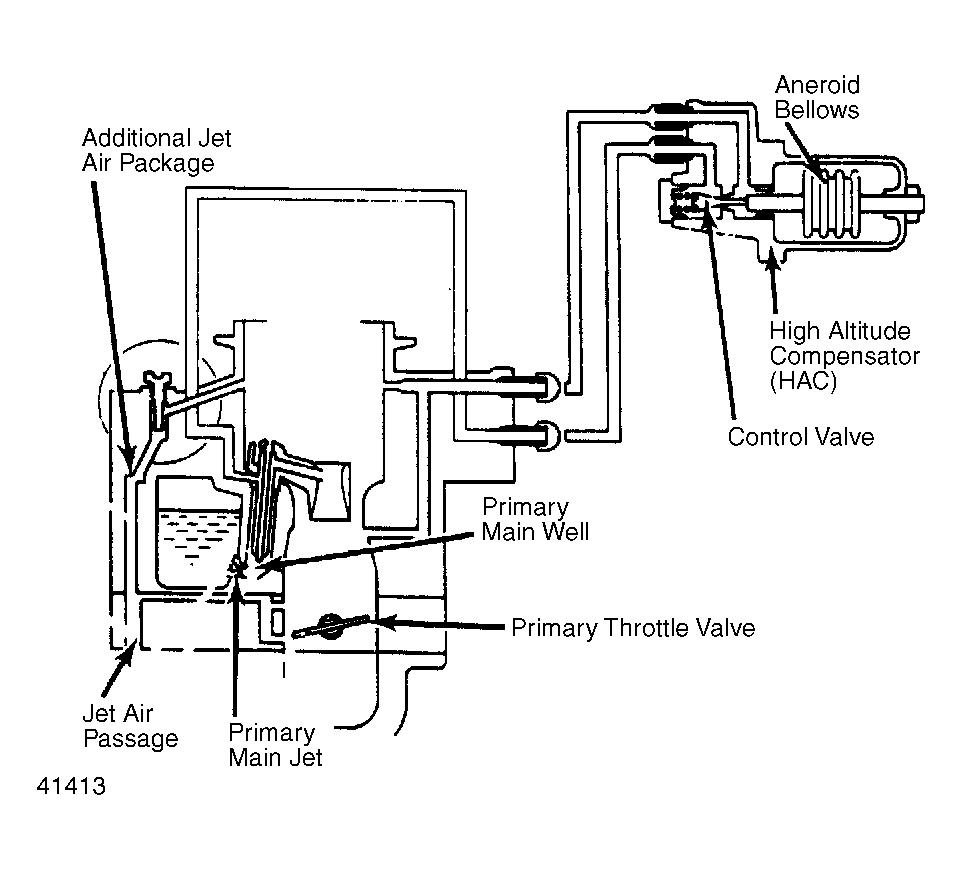 Aneroid Bellows

Additional Jet Air Package

High Altitude Compensator (HAC)

Control Valve

Primary Main Well

Primary Throttle Valve

Jet Air Passage

Primary Main Jet

41413