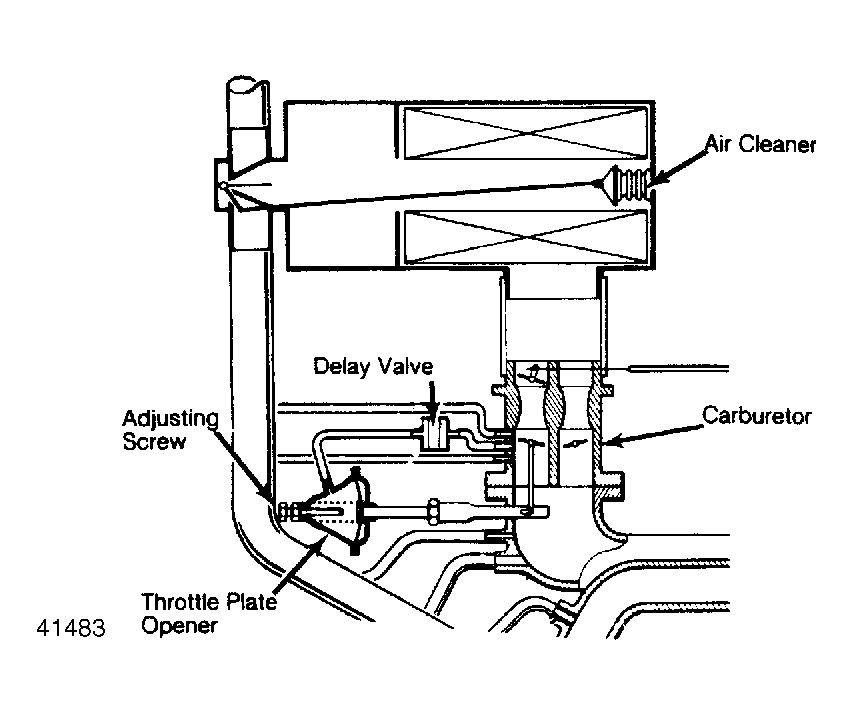 Air Cleaner

Delay Valve

Adjusting Screw

Carburetor

Throttle Plate Opener

41483