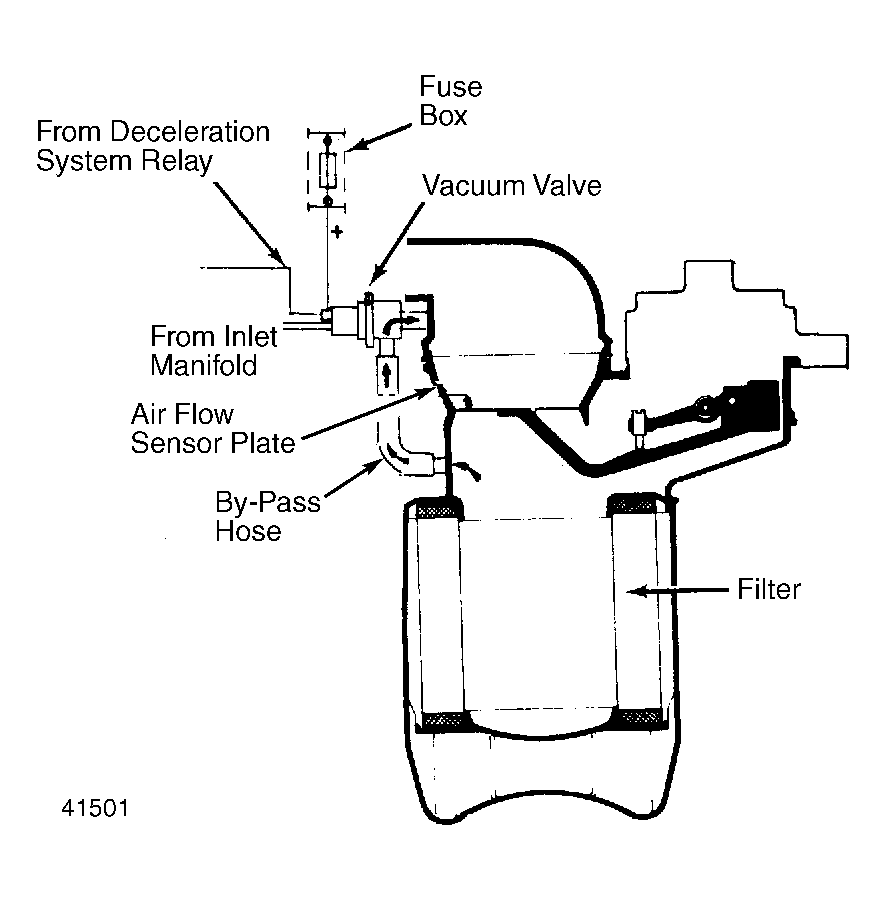 Fuse Box

From Deceleration System Relay

Vacuum Valve

+

From Inlet Manifold

Air Flow Sensor Plate

By-Pass Hose

Filter

41501