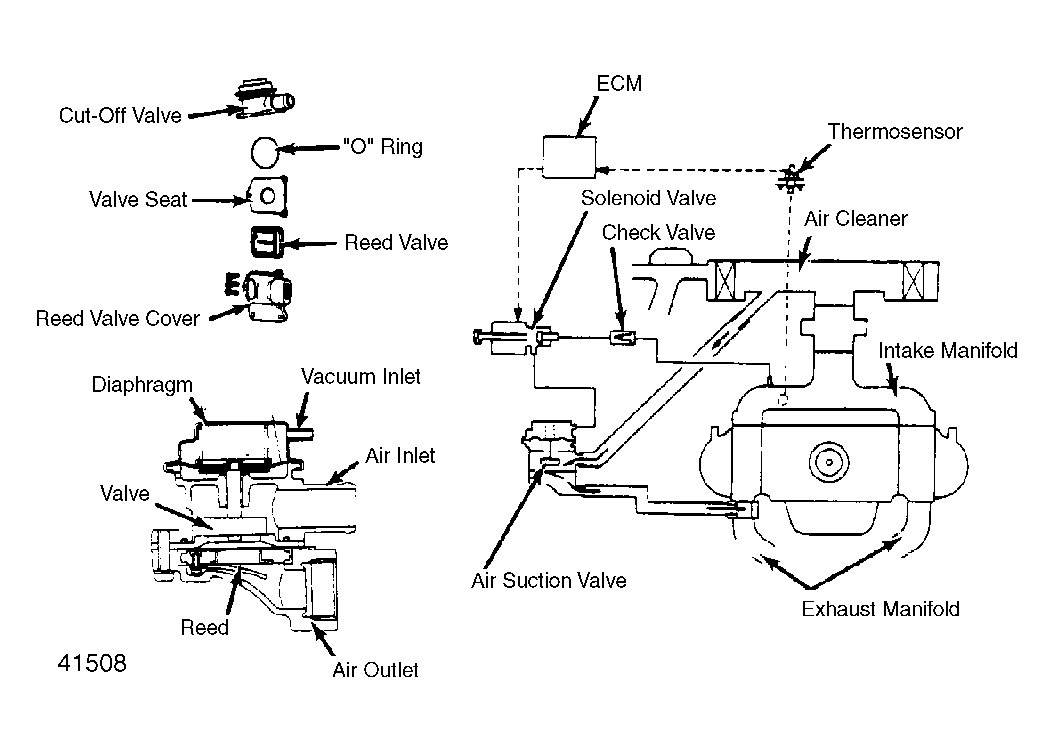 Cut-Off Valve
"O" Ring
Valve Seat
Reed Valve
Reed Valve Cover
Diaphragm
Vacuum Inlet
Air Inlet
Valve
Reed
Air Outlet
41508
ECM
Thermosensor
Solenoid Valve
Air Cleaner
Check Valve
Intake Manifold
Air Suction Valve
Exhaust Manifold