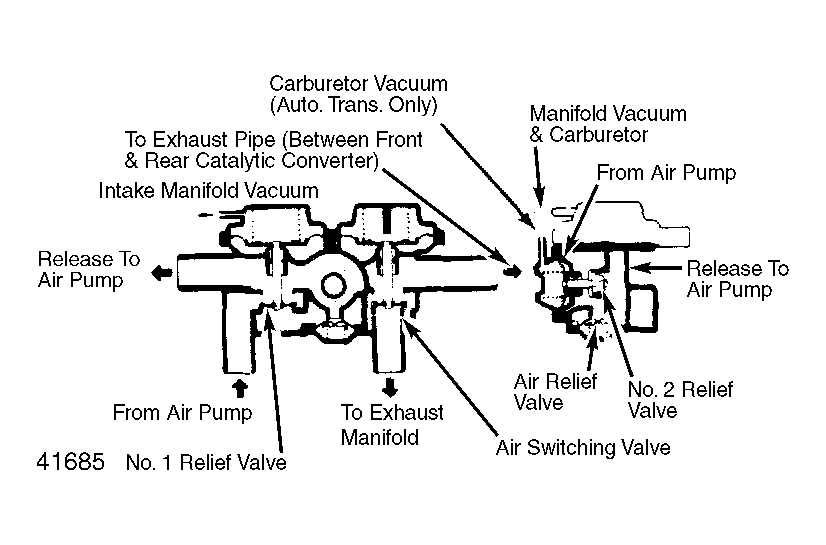 Carburetor Vacuum (Auto. Trans. Only)

Manifold Vacuum & Carburetor

To Exhaust Pipe (Between Front & Rear Catalytic Converter)

From Air Pump

Intake Manifold Vacuum

Release To Air Pump

Release To Air Pump

Air Relief Valve

No. 2 Relief Valve

From Air Pump

To Exhaust Manifold

Air Switching Valve

41685 No. 1 Relief Valve