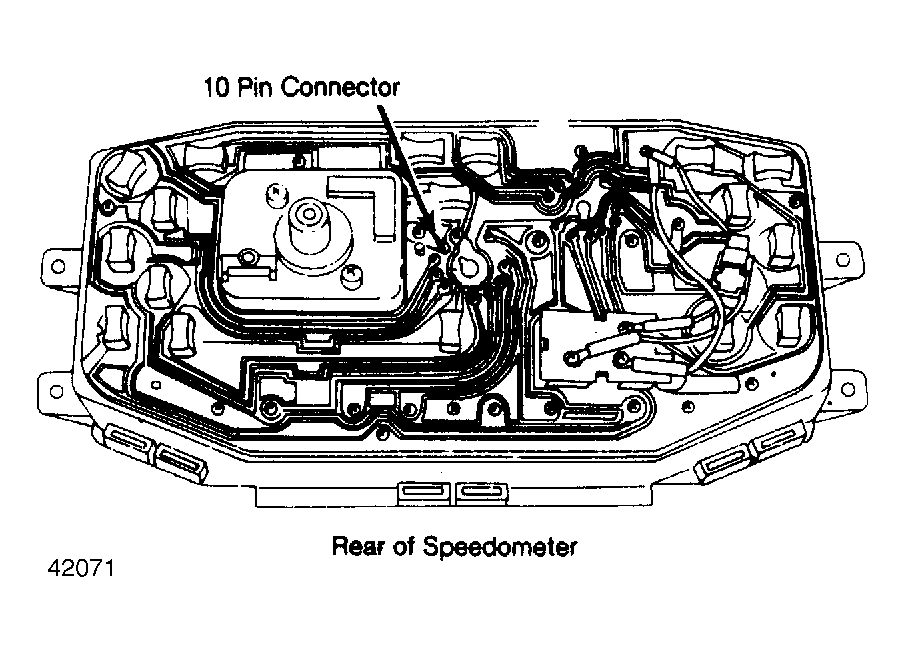 10 Pin Connector

Rear of Speedometer

42071