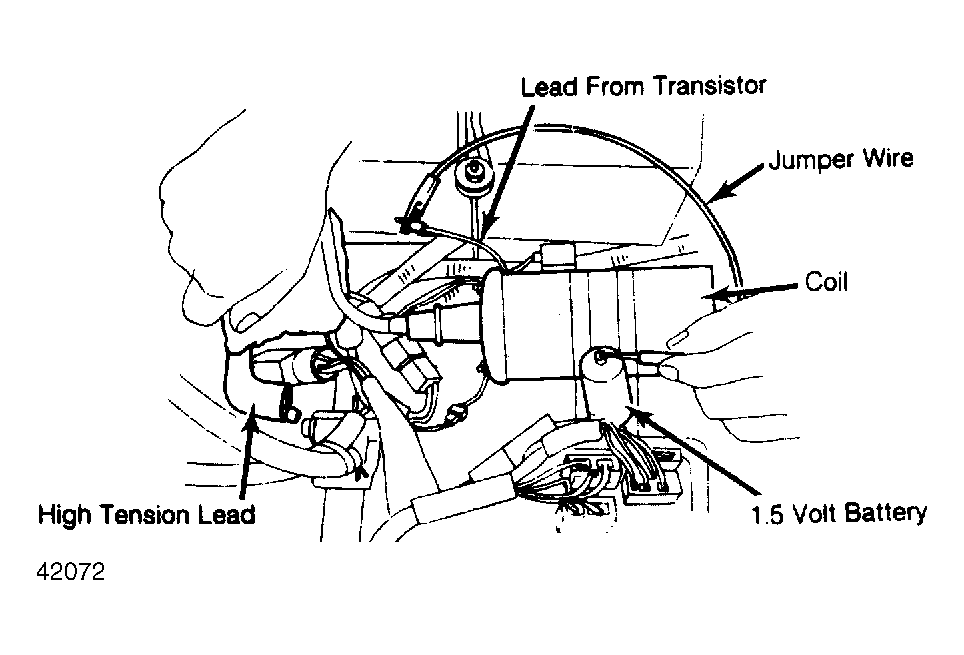 Lead From Transistor

Jumper Wire

Coil

High Tension Lead

1.5 Volt Battery

42072