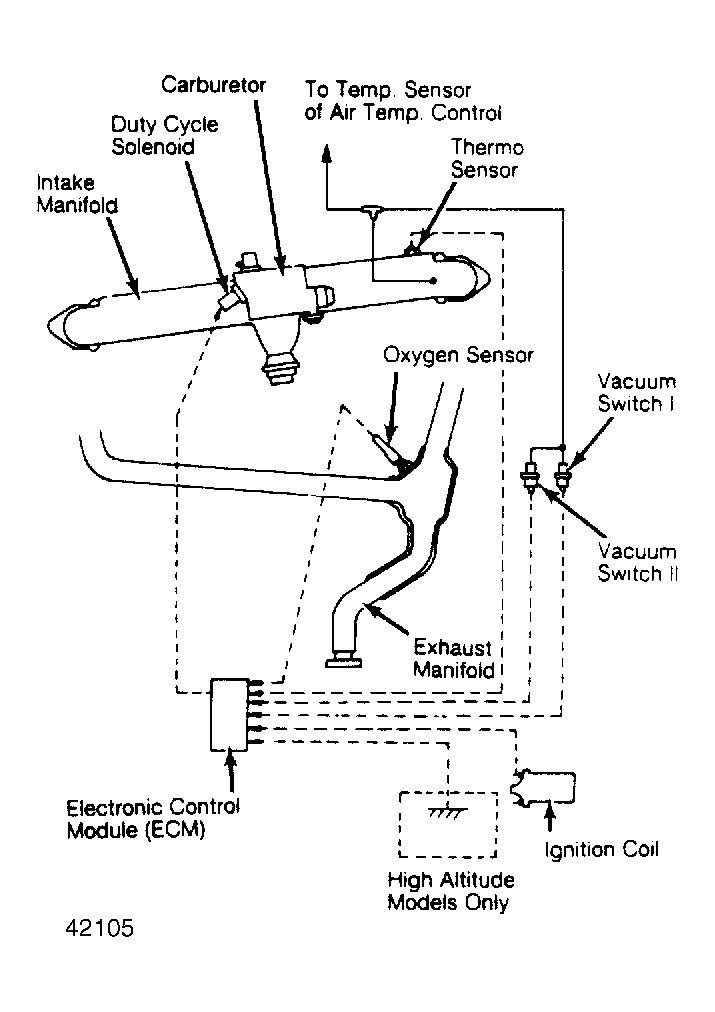 Carburetor

To Temp. Sensor of Air Temp. Control

Duty Cycle Solenoid

Thermo Sensor

Intake Manifold

Oxygen Sensor

Vacuum Switch I

Vacuum Switch II

Exhaust Manifold

Electronic Control Module (ECM)

Ignition Coil

High Altitude Models Only

42105