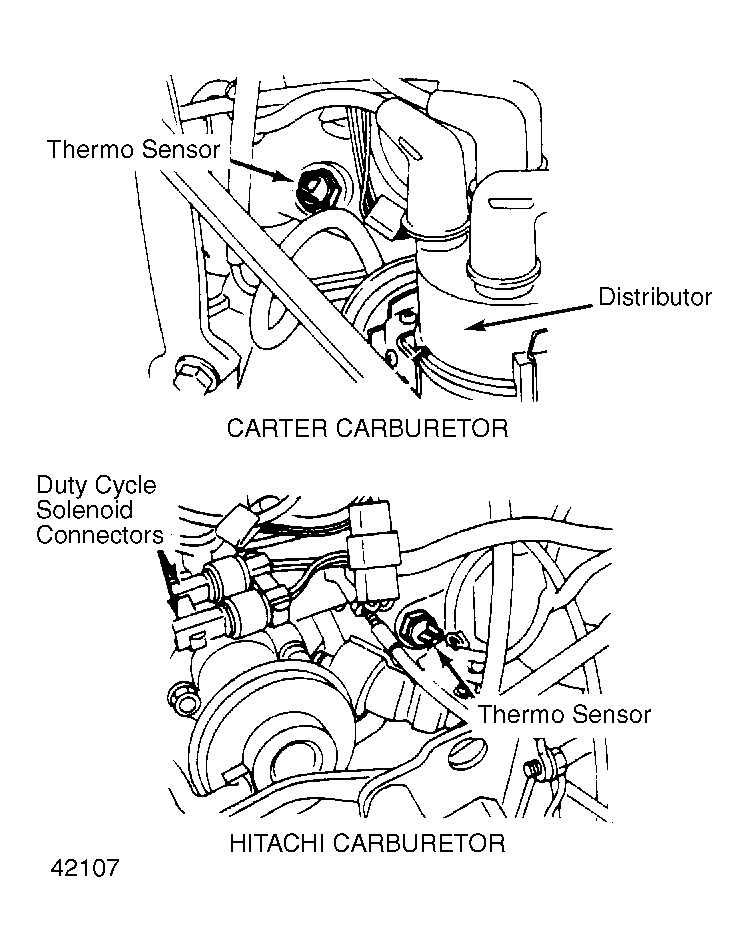 Thermo Sensor

Distributor

CARTER CARBURETOR

Duty Cycle Solenoid Connectors

Thermo Sensor

HITACHI CARBURETOR

42107