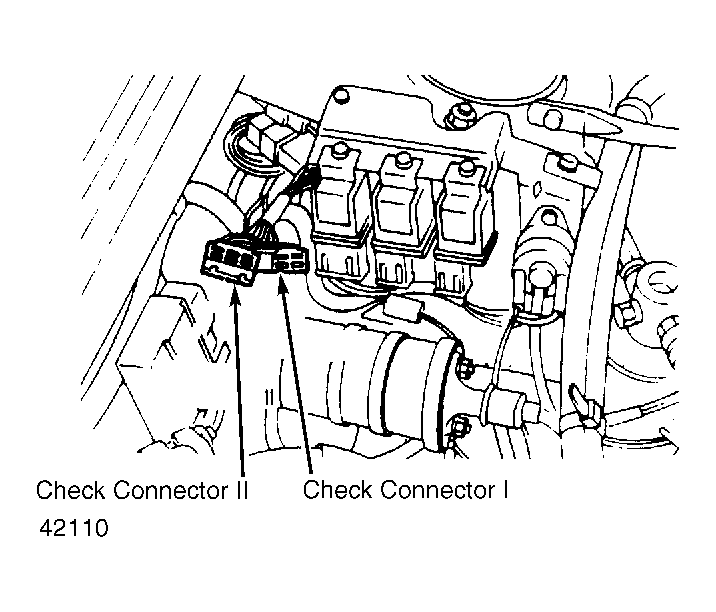 Check Connector II
Check Connector I
42110