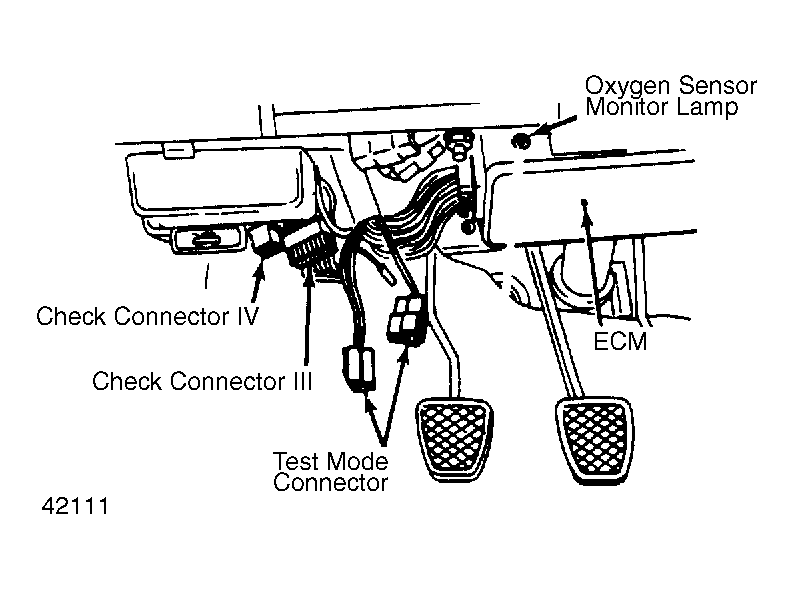 Oxygen Sensor Monitor Lamp

Check Connector IV

ECM

Check Connector III

Test Mode Connector

42111