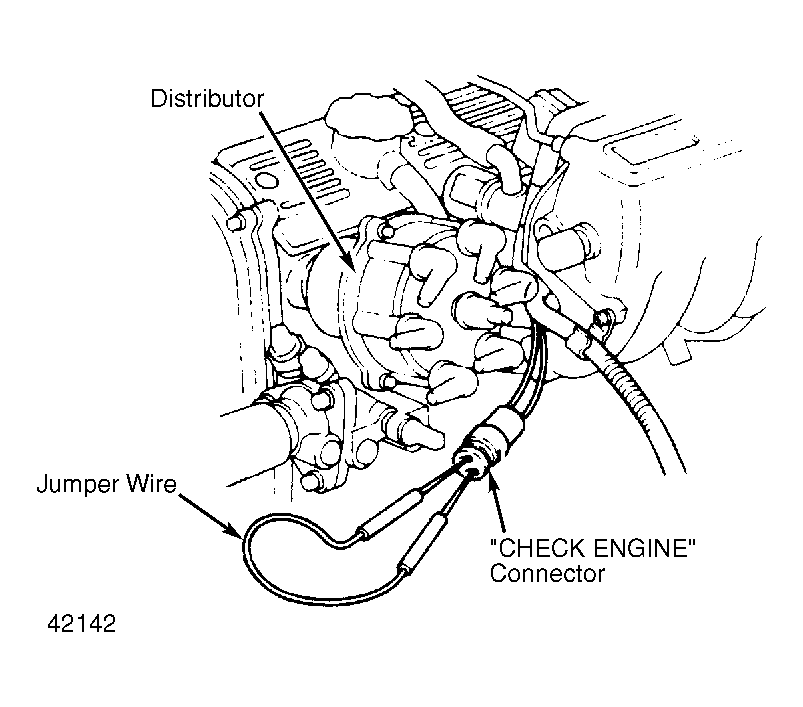 Distributor

Jumper Wire

"CHECK ENGINE" Connector

42142