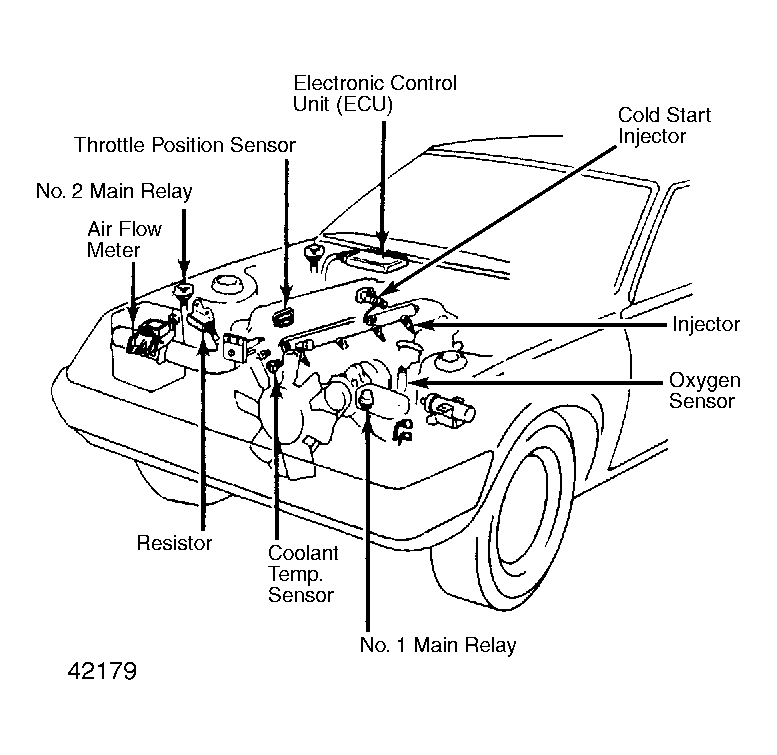 Electronic Control Unit (ECU)

Cold Start Injector

Throttle Position Sensor

No. 2 Main Relay

Air Flow Meter

Injector

Oxygen Sensor

Resistor

Coolant Temp. Sensor

No. 1 Main Relay

42179