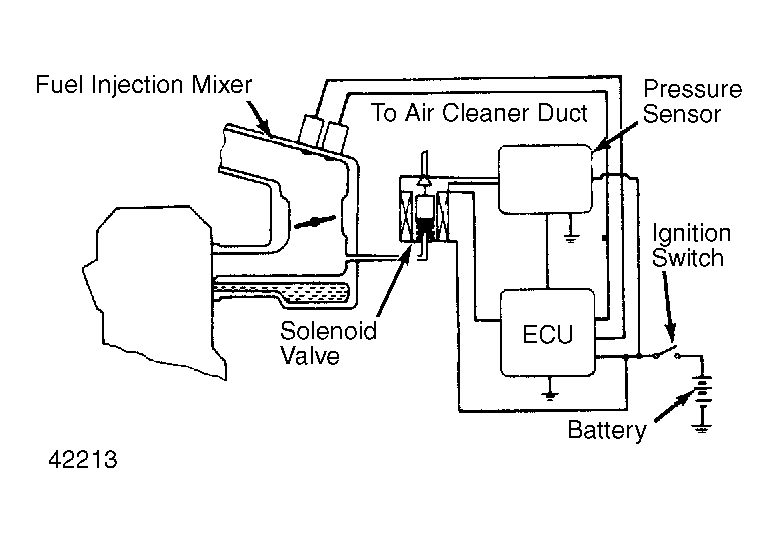 Fuel Injection Mixer
To Air Cleaner Duct
Pressure Sensor
Ignition Switch
Solenoid Valve
ECU
Battery
42213