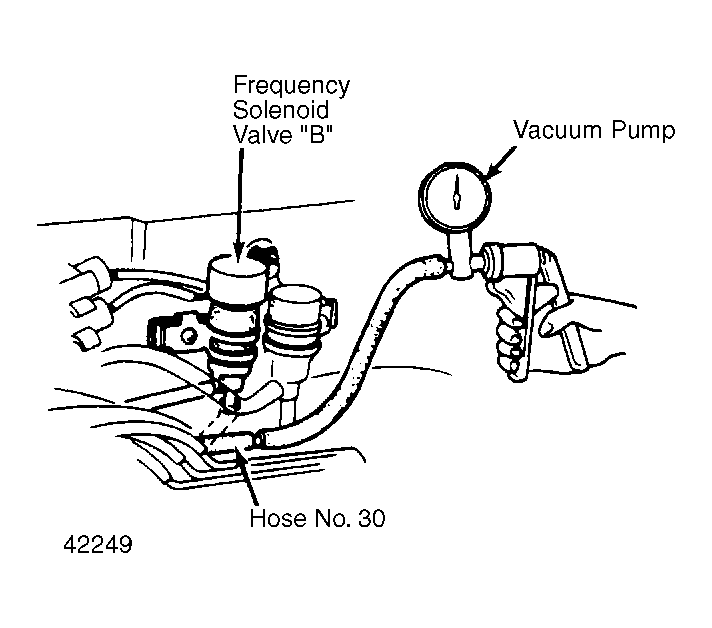 Frequency Solenoid Valve "B"

Vacuum Pump

Hose No. 30

42249