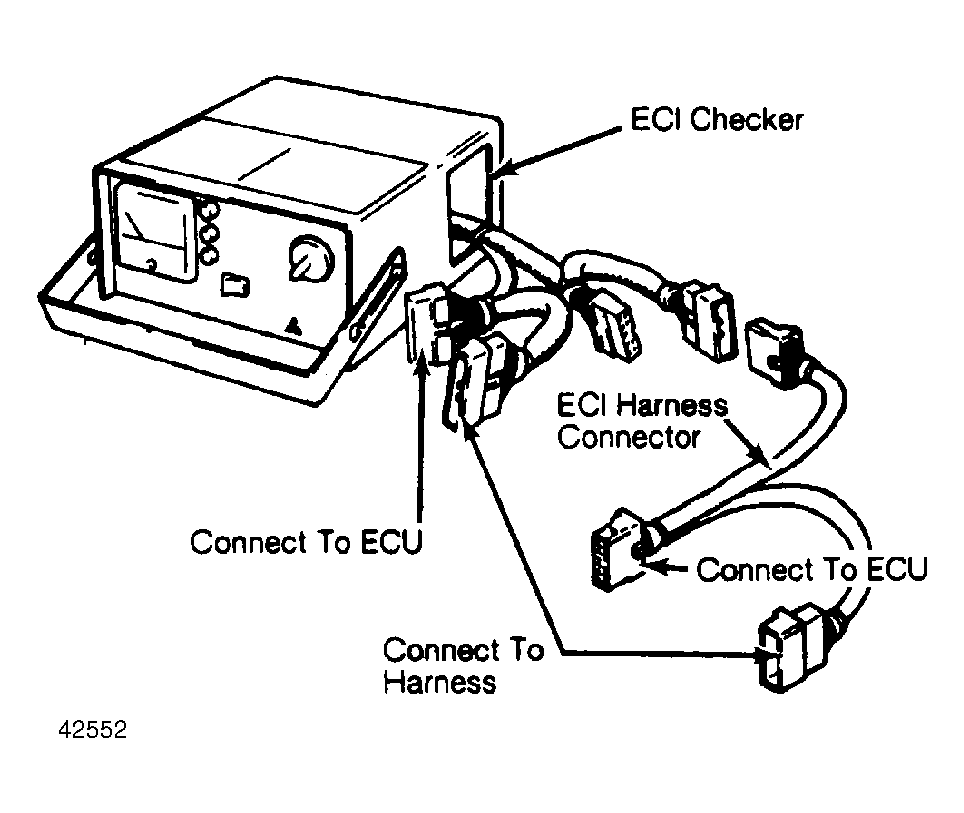 ECI Checker

ECI Harness Connector

Connect To ECU

Connect To ECU

Connect To Harness

42552