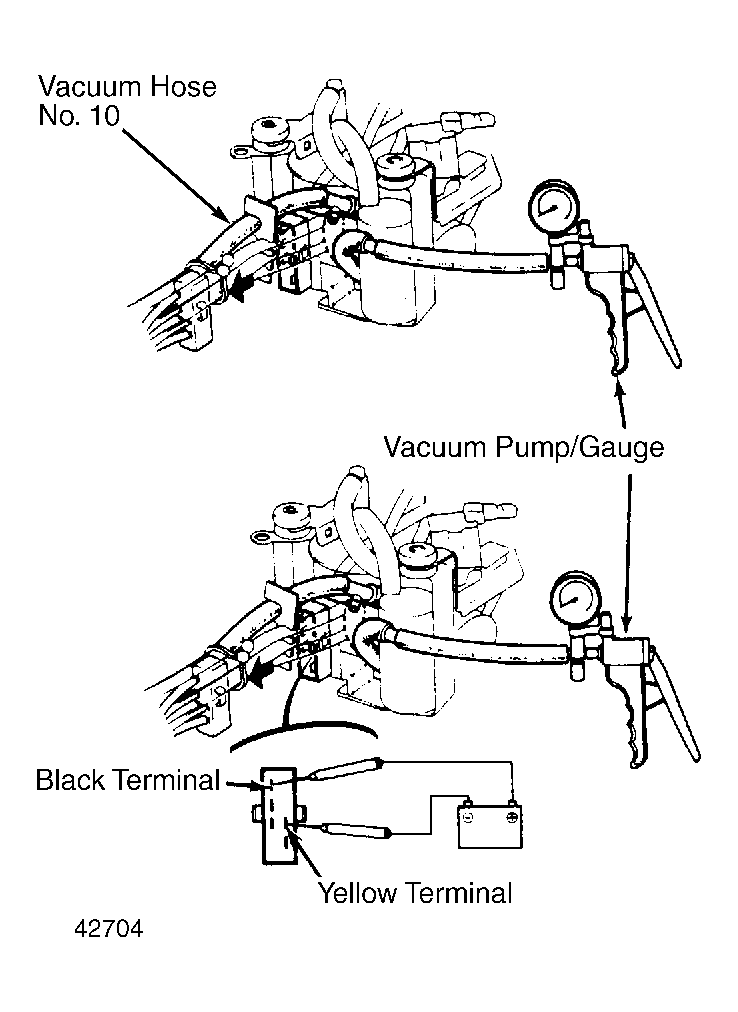 Vacuum Hose No. 10

Vacuum Pump/Gauge

Black Terminal

Yellow Terminal

42704