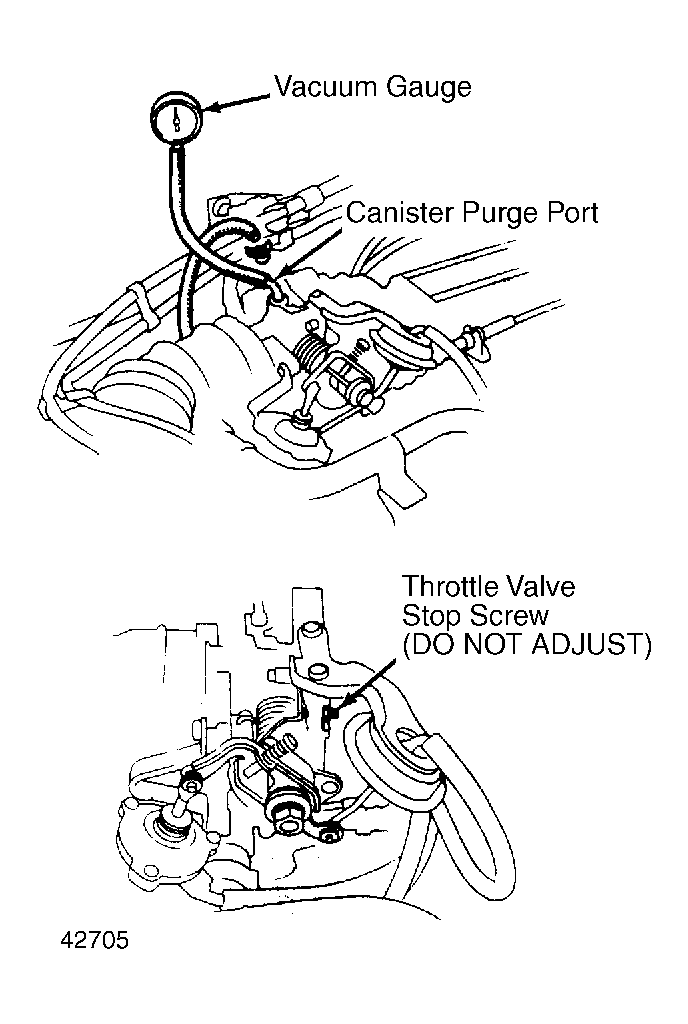 Vacuum Gauge

Canister Purge Port

Throttle Valve Stop Screw (DO NOT ADJUST)

42705