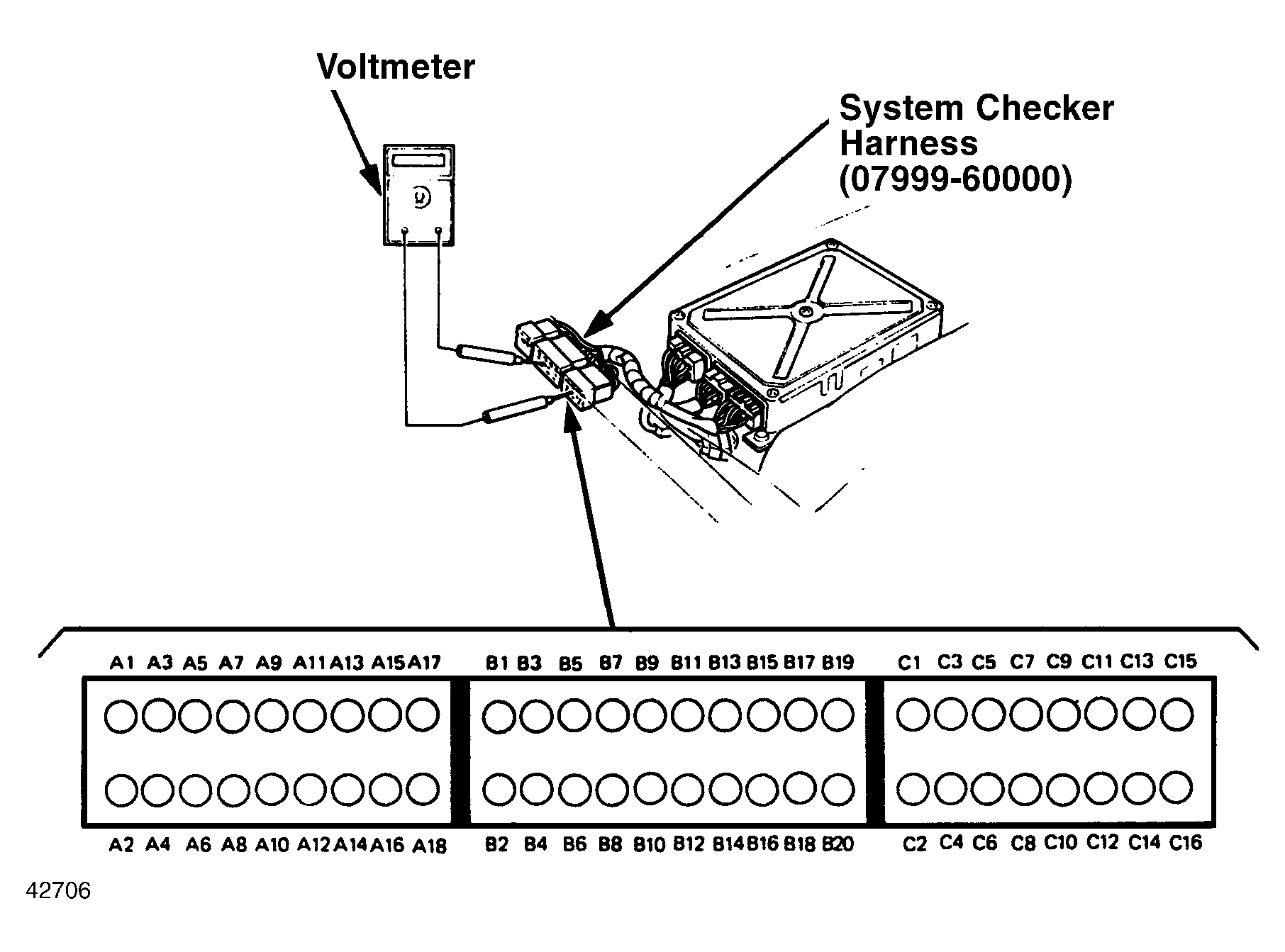 Voltmeter

System Checker Harness (07999-60000)

A1 A3 A5 A7 A9 A11 A13 A15 A17

B1 B3 B5 B7 B9 B11 B13 B15 B17 B19

C1 C3 C5 C7 C9 C11 C13 C15

A2 A4 A6 A8 A10 A12 A14 A16 A18

B2 B4 B6 B8 B10 B12 B14 B16 B18 B20

C2 C4 C6 C8 C10 C12 C14 C16

42706