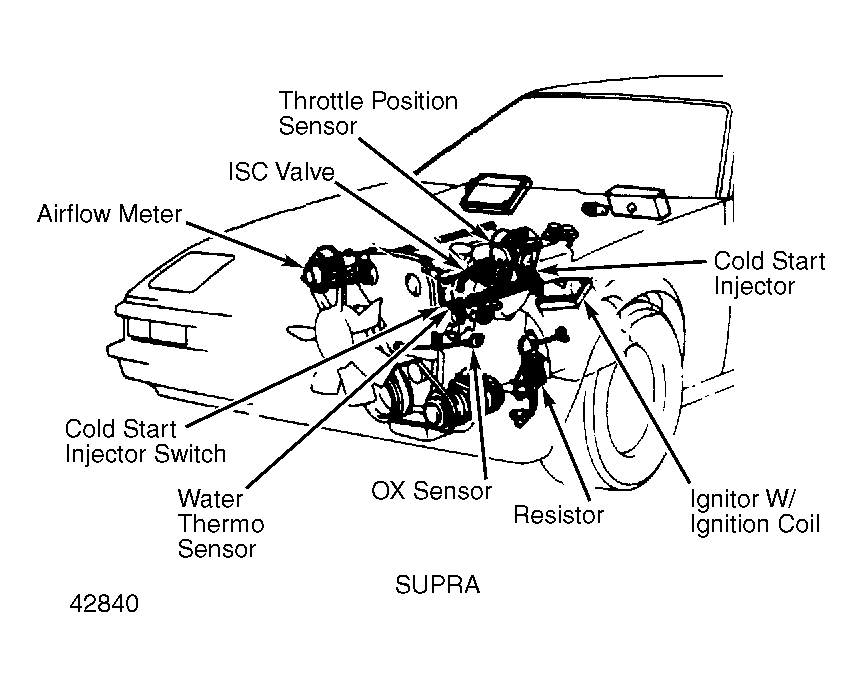 Throttle Position Sensor

ISC Valve

Airflow Meter

Cold Start Injector

Cold Start Injector Switch

Water Thermo Sensor

OX Sensor

Resistor

Ignitor W/ Ignition Coil

SUPRA

42840