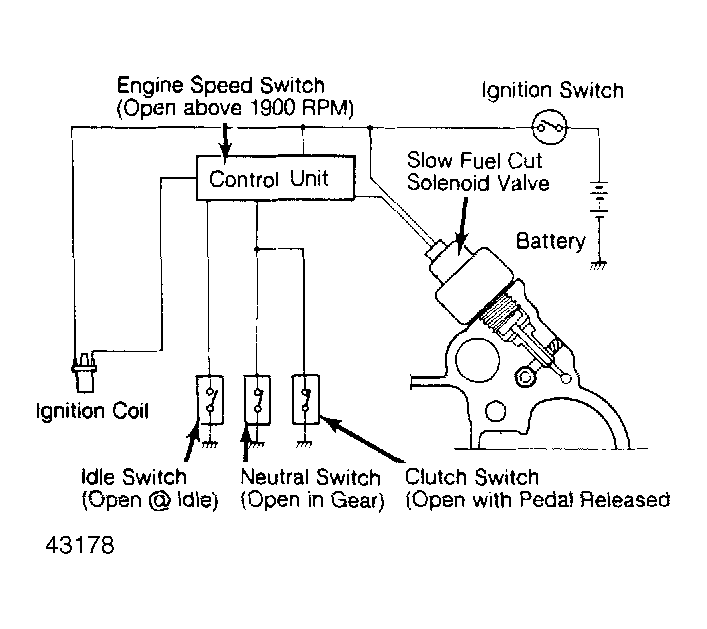 Engine Speed Switch
(Open above 1900 RPM)

Ignition Switch

Control Unit

Slow Fuel Cut
Solenoid Valve

Battery

Ignition Coil

Idle Switch
(Open @ Idle)

Neutral Switch
(Open in Gear)

Clutch Switch
(Open with Pedal Released

43178