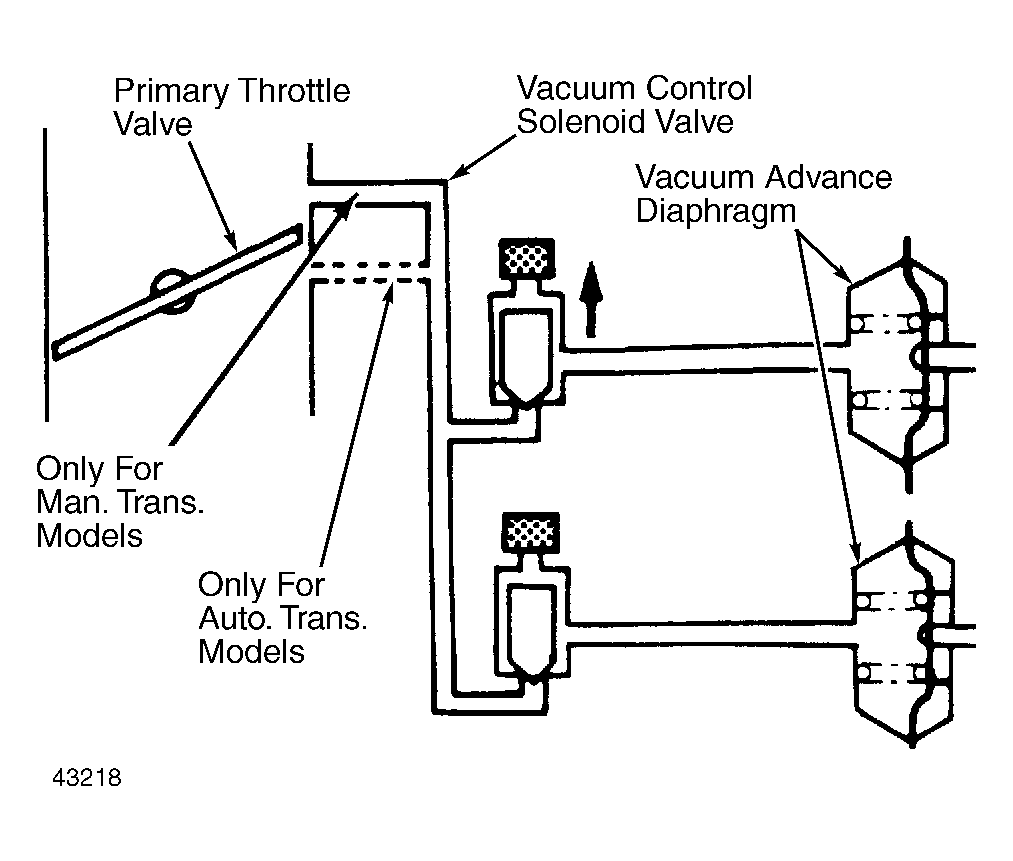 Primary Throttle Valve

Vacuum Control Solenoid Valve

Vacuum Advance Diaphragm

Only For Man. Trans. Models

Only For Auto. Trans. Models

43218