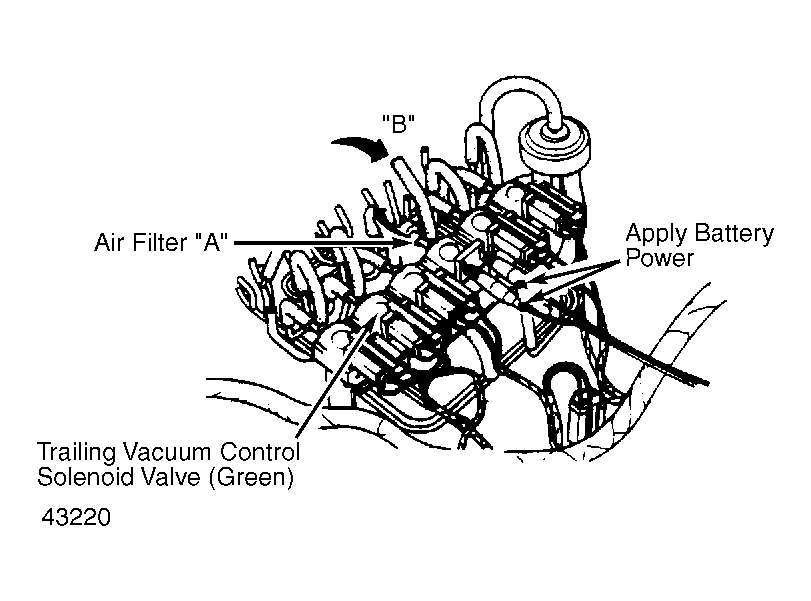 "B"

Air Filter "A"

Apply Battery Power

Trailing Vacuum Control Solenoid Valve (Green)

43220