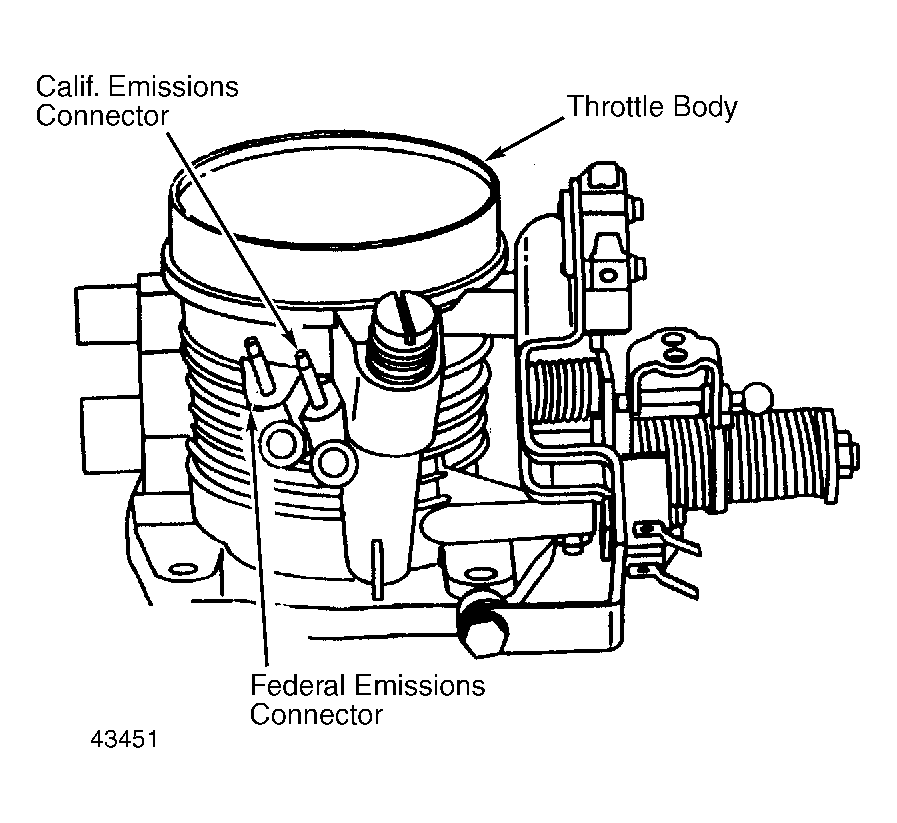 Calif. Emissions Connector

Throttle Body

Federal Emissions Connector

43451